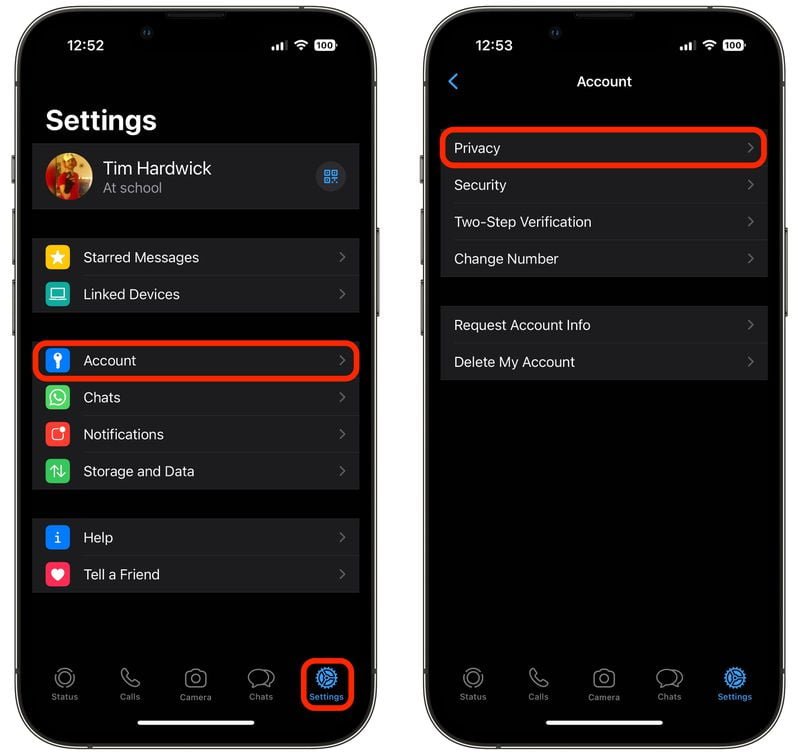 12:52

100

Settings

Tim Hardwick
At school

Starred Messages

Linked Devices

Account

Chats

Notifications

Storage and Data

Help

Tell a Friend

Status Calls Camera Chats Settings

12:53

100

Account

Privacy

Security

Two-Step Verification

Change Number

Request Account Info

Delete My Account

Status Calls Camera Chats Settings